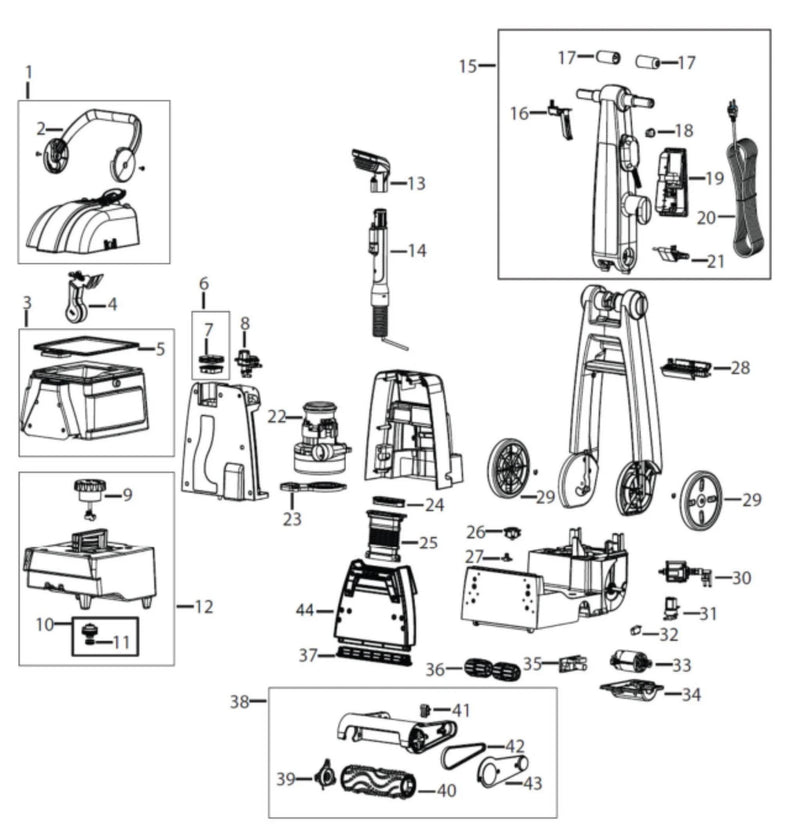 1
2
3
4
5
6
7
8
9
10
11
12
13
14
15
16
17
17
18
19
20
21
22
23
24
25
26
27
28
29
29
30
31
32
33
34
35
36
37
38
39
40
41
42
43
44