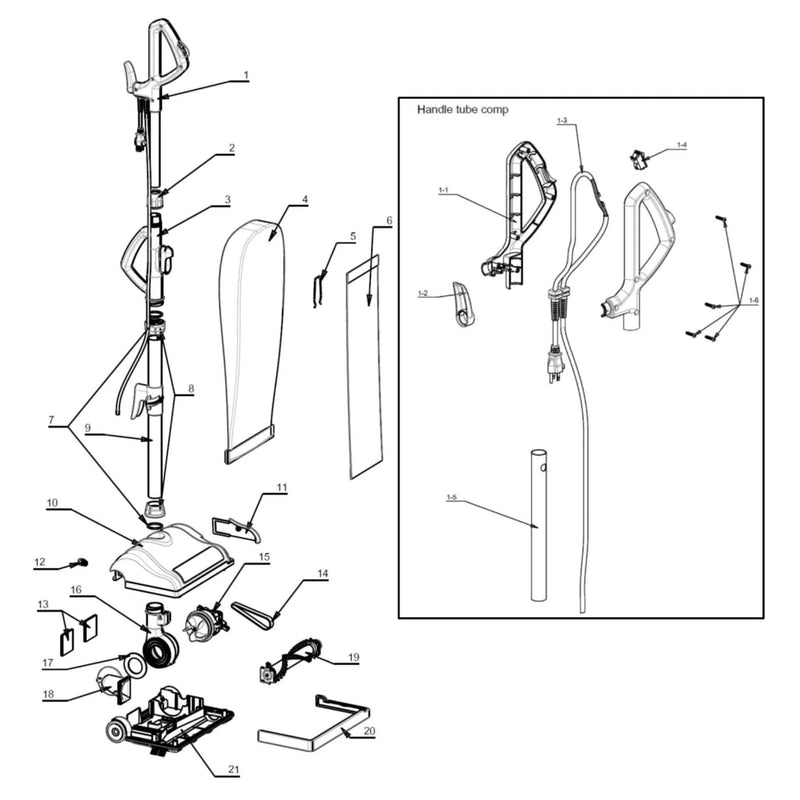 1
2
3
4
5
6
7
8
9
10
11
12
13
14
15
16
17
18
19
20
21

Handle tube comp
1-1
1-2
1-3
1-4
1-5
1-6