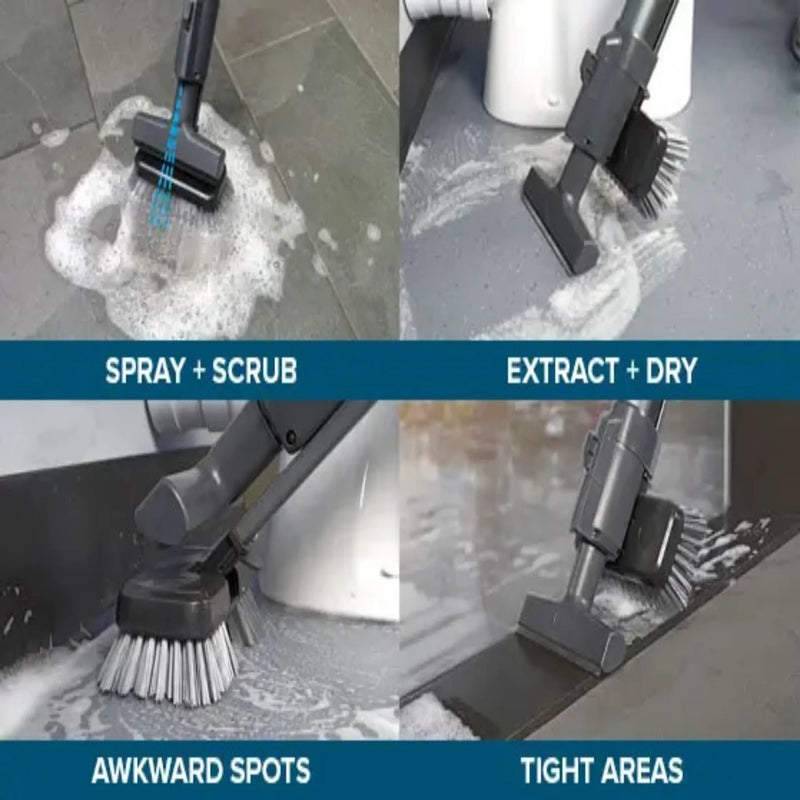 SPRAY + SCRUB

EXTRACT + DRY

AWKWARD SPOTS

TIGHT AREAS