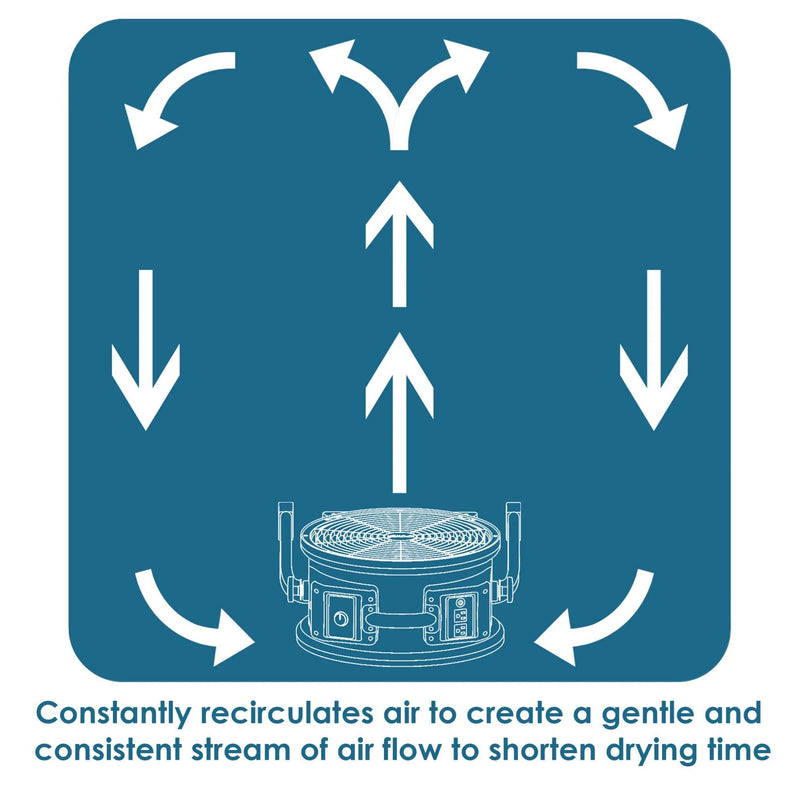 Constantly recirculates air to create a gentle and consistent stream of air flow to shorten drying time